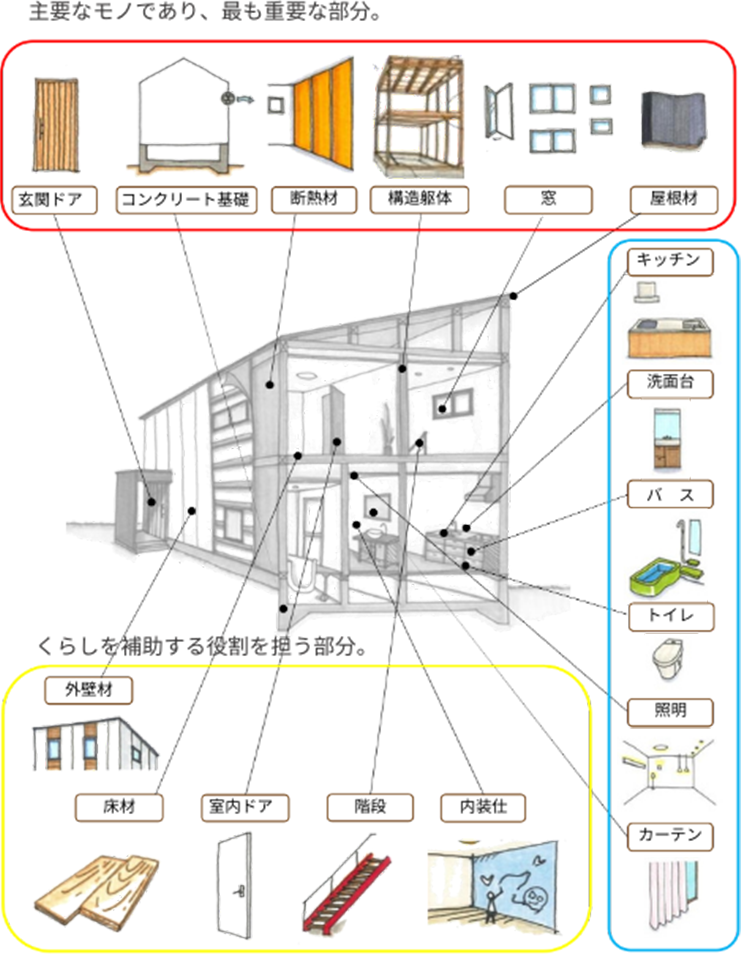 主要なモノであり、最も重要な部分。

玄関ドア
コンクリート基礎
断熱材
構造躯体
窓
屋根材

キッチン
洗面台
バ ス
トイレ
照明
カーテン

くらしを補助する役割を担う部分。

外壁材
床材
室内ドア
階段
内装仕